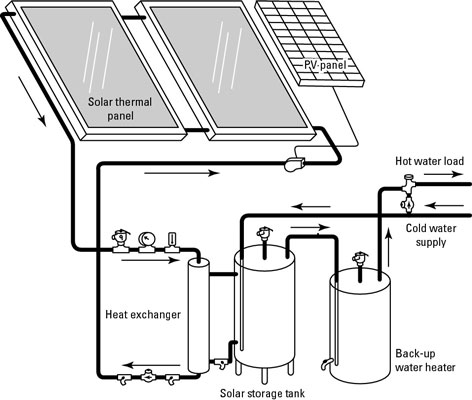 PV panel

Solar thermal panel

Hot water load

Cold water supply

Heat exchanger

Back-up water heater

Solar storage tank