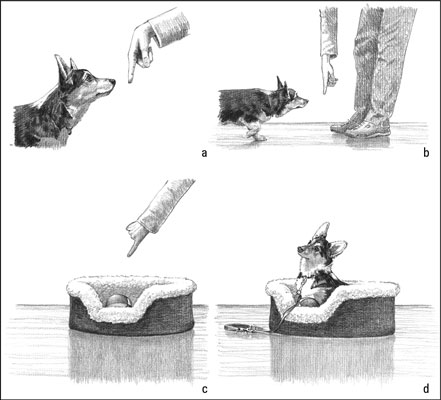 a

b

c

d